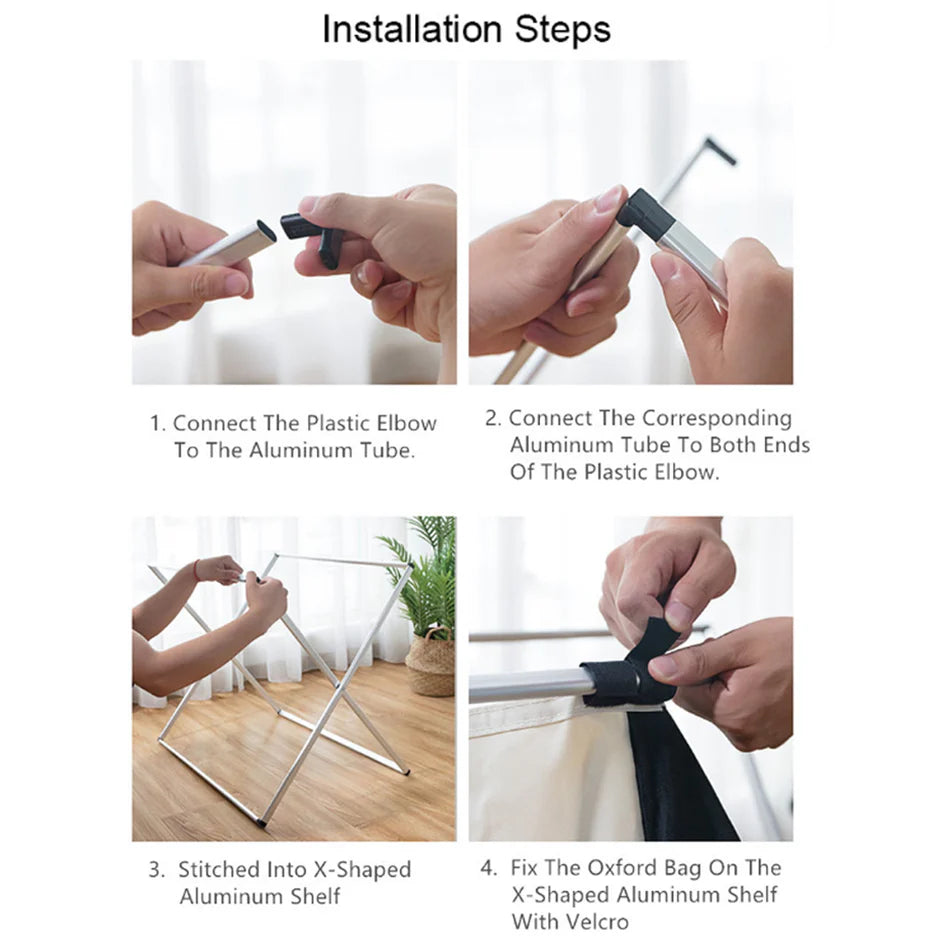 Installation Steps

1. Connect The Plastic Elbow To The Aluminum Tube.

2. Connect The Corresponding Aluminum Tube To Both Ends Of The Plastic Elbow.

3. Stitched Into X-Shaped Aluminum Shelf

4. Fix The Oxford Bag On The X-Shaped Aluminum Shelf With Velcro